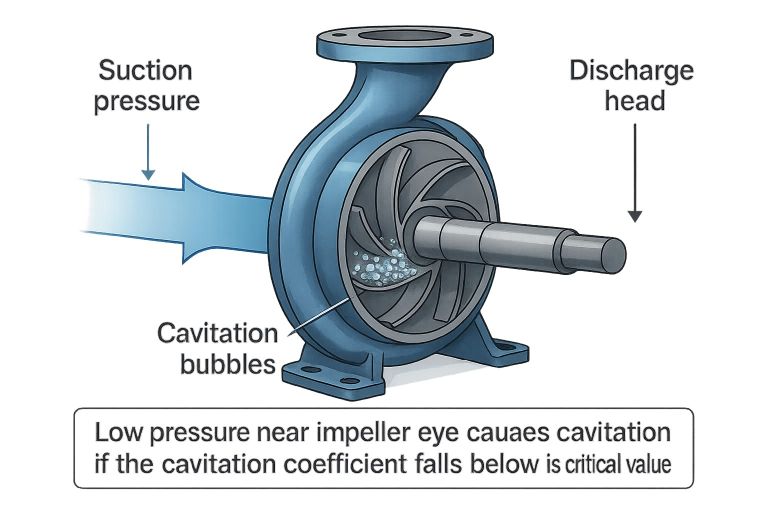 Suction pressure

Discharge head

Cavitation bubbles

Low pressure near impeller eye cauaes cavitation if the cavitation coefficient falls below is critical value